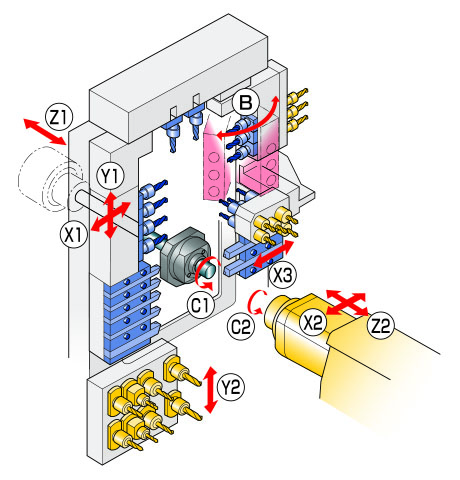 Z1
B
Y1
X1
X3
C1
C2
X2
Z2
Y2